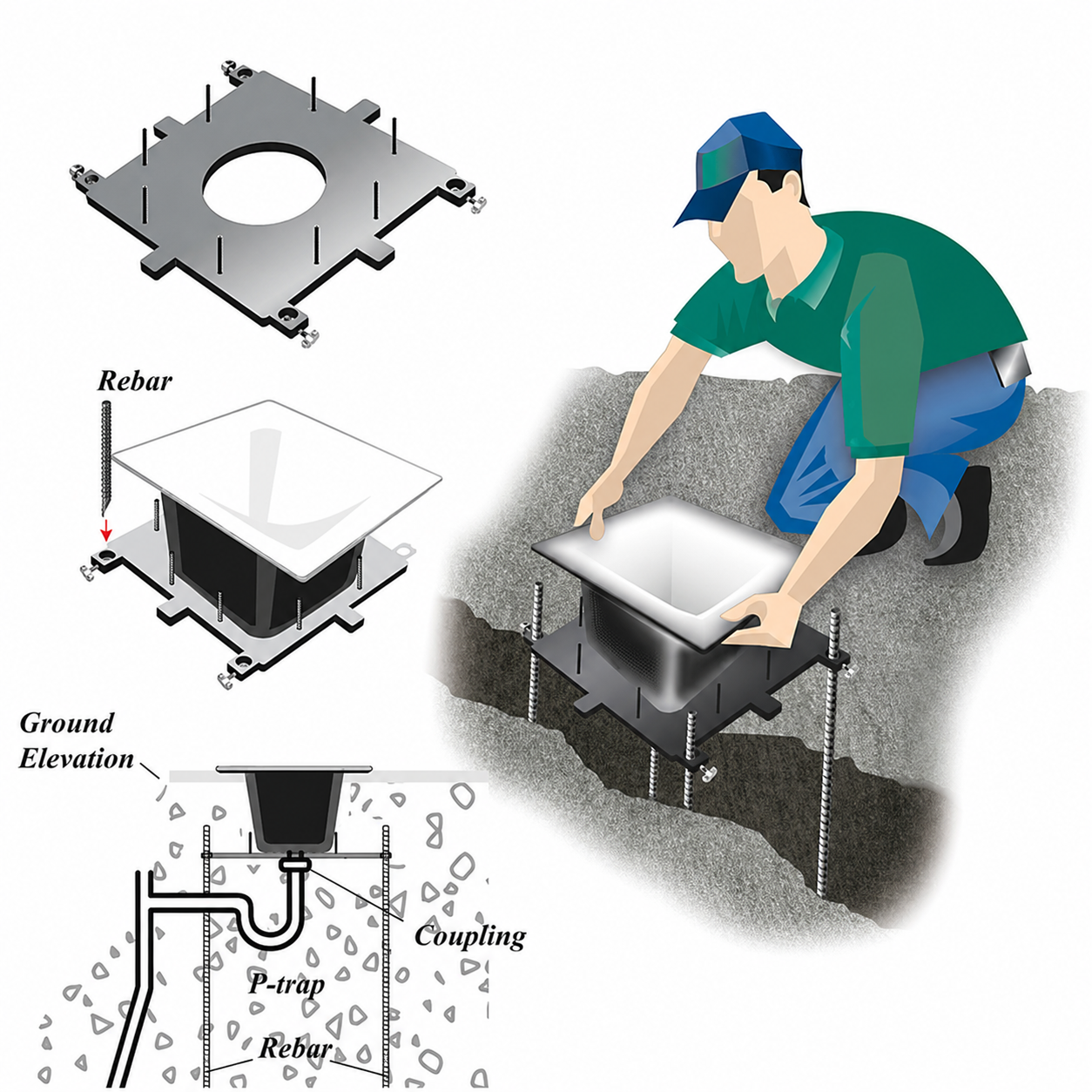 Rebar

Ground Elevation

Coupling

P-trap

Rebar